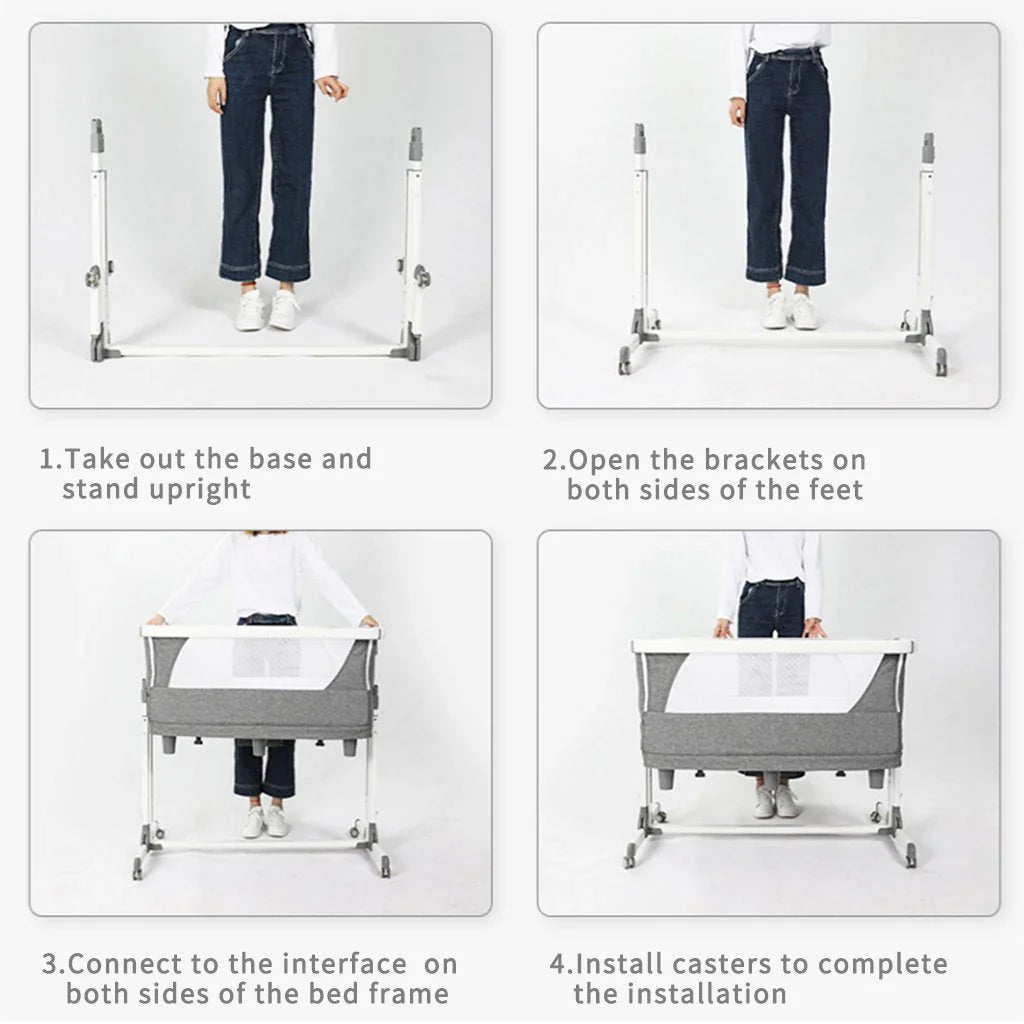 1.Take out the base and stand upright

2.Open the brackets on both sides of the feet

3.Connect to the interface on both sides of the bed frame

4.Install casters to complete the installation