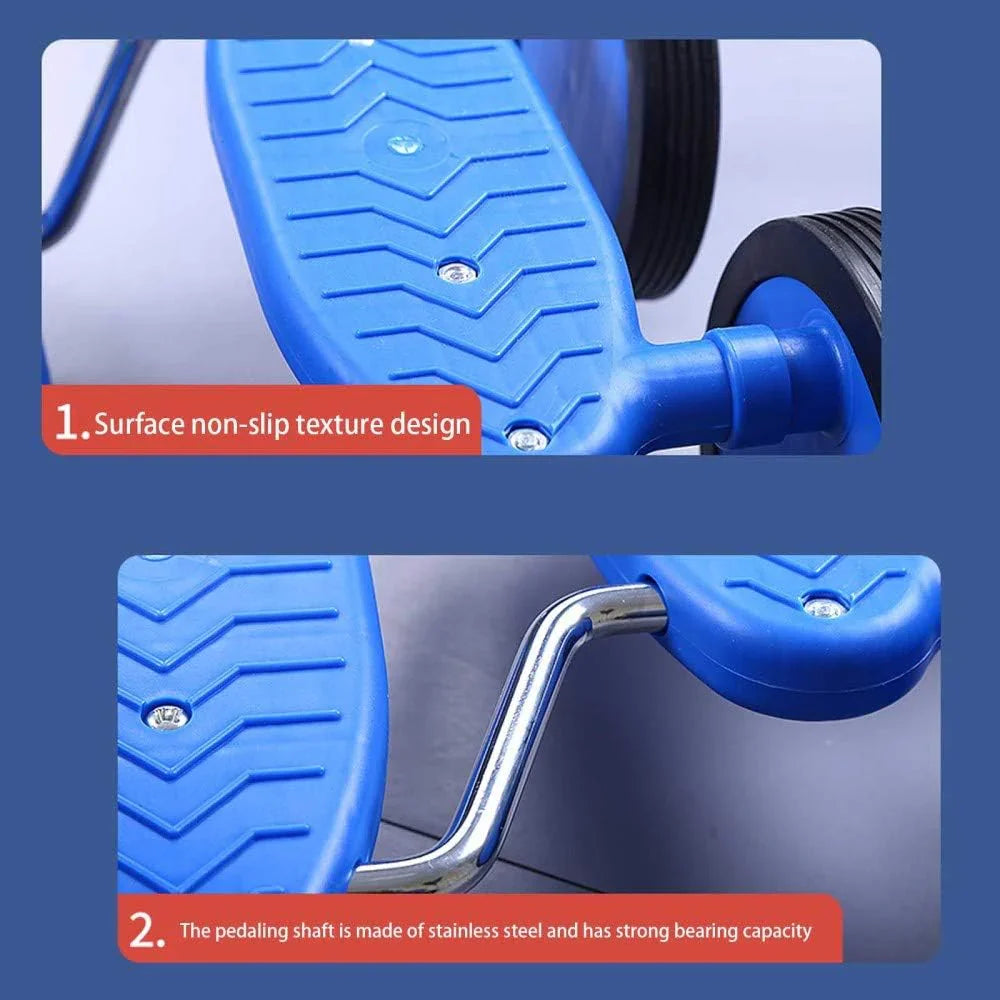 1. Surface non-slip texture design

2. The pedaling shaft is made of stainless steel and has strong bearing capacity