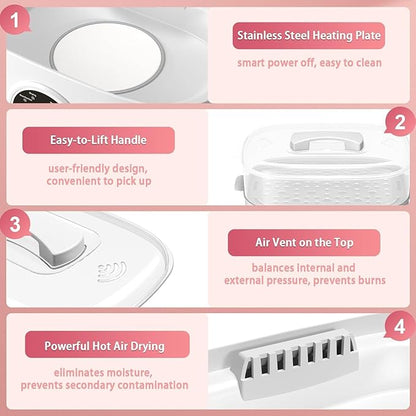 1

Stainless Steel Heating Plate

smart power off, easy to clean

Easy-to-Lift Handle

user-friendly design, convenient to pick up

2

3

Air Vent on the Top

balances internal and external pressure, prevents burns

Powerful Hot Air Drying

eliminates moisture, prevents secondary contamination

4