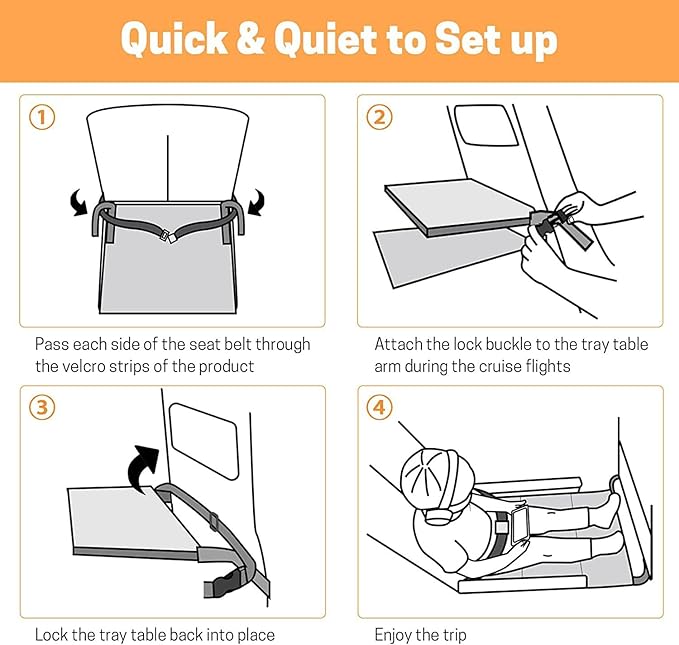 Quick & Quiet to Set up

①

Pass each side of the seat belt through the velcro strips of the product

②

Attach the lock buckle to the tray table arm during the cruise flights

③

Lock the tray table back into place

④

Enjoy the trip