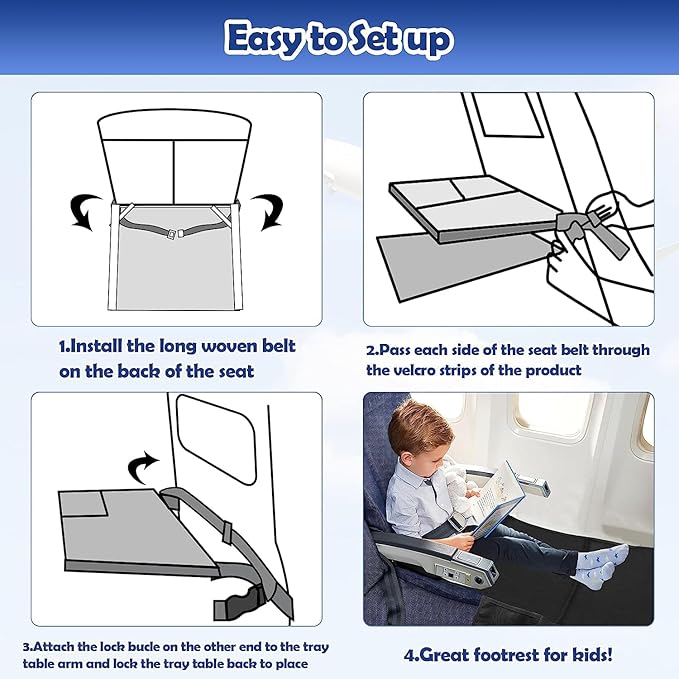 Easy to Set up

1.Install the long woven belt on the back of the seat

2.Pass each side of the seat belt through the velcro strips of the product

3.Attach the lock bucle on the other end to the tray table arm and lock the tray table back to place

4.Great footrest for kids!