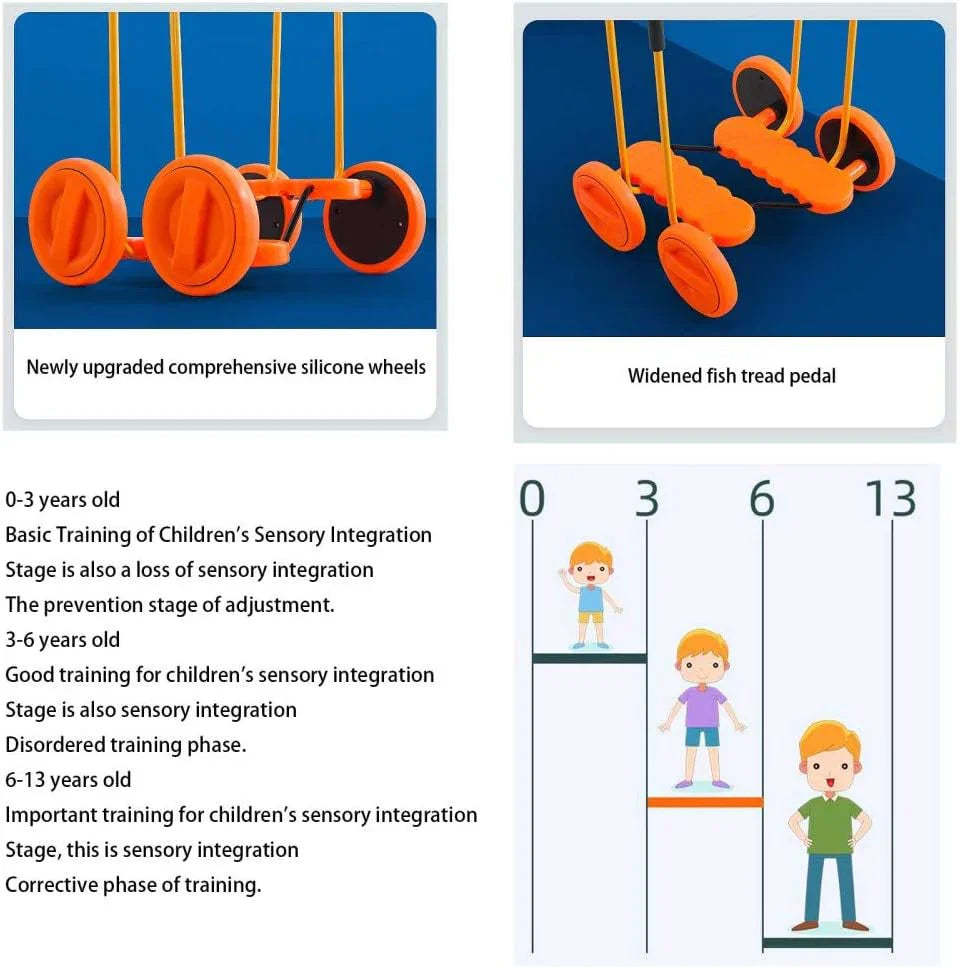 Newly upgraded comprehensive silicone wheels

Widened fish tread pedal

0-3 years old
Basic Training of Children's Sensory Integration
Stage is also a loss of sensory integration
The prevention stage of adjustment.
3-6 years old
Good training for children's sensory integration
Stage is also sensory integration
Disordered training phase.
6-13 years old
Important training for children's sensory integration
Stage, this is sensory integration
Corrective phase of training.

0 3 6 13